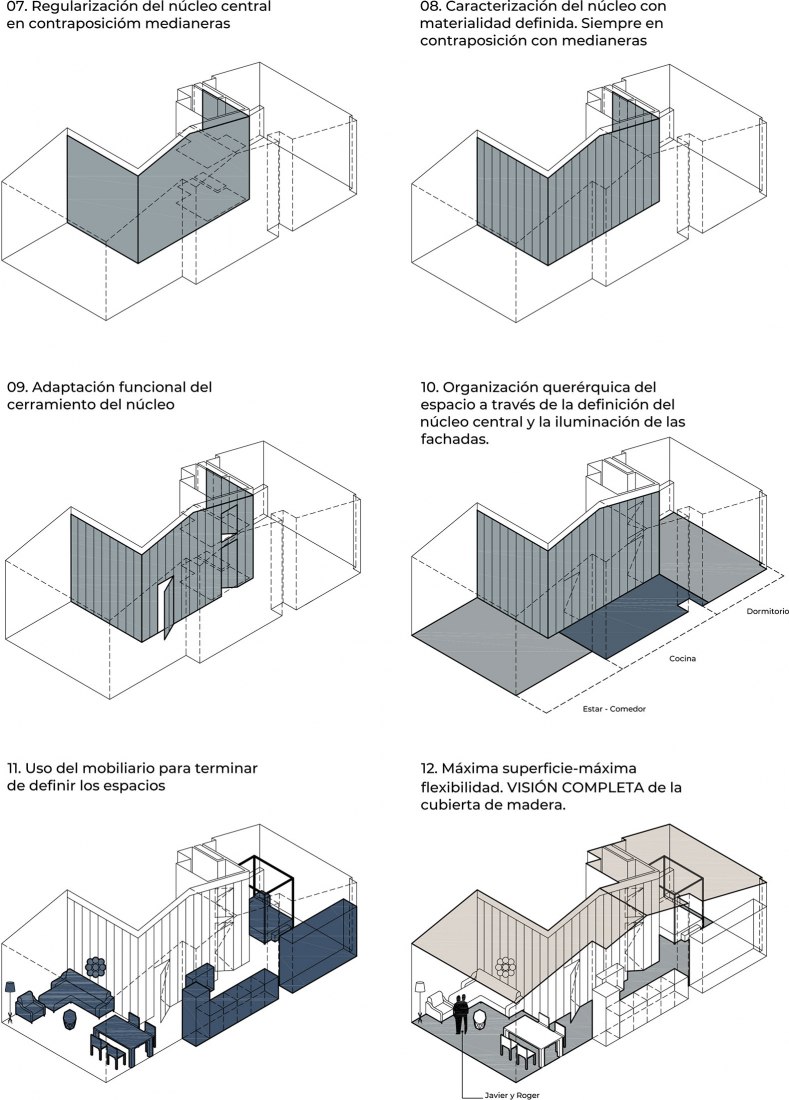 07. Regularización del núcleo central en contraposicióm medianeras

08. Caracterización del núcleo con materialidad definida. Siempre en contraposición con medianeras

09. Adaptación funcional del cerramiento del núcleo

10. Organización querérquica del espacio a través de la definición del núcleo central y la iluminación de las fachadas.

Dormitorio

Cocina

Estar - Comedor

11. Uso del mobiliario para terminar de definir los espacios

12. Máxima superficie-máxima flexibilidad. VISIÓN COMPLETA de la cubierta de madera.

Javier y Roger